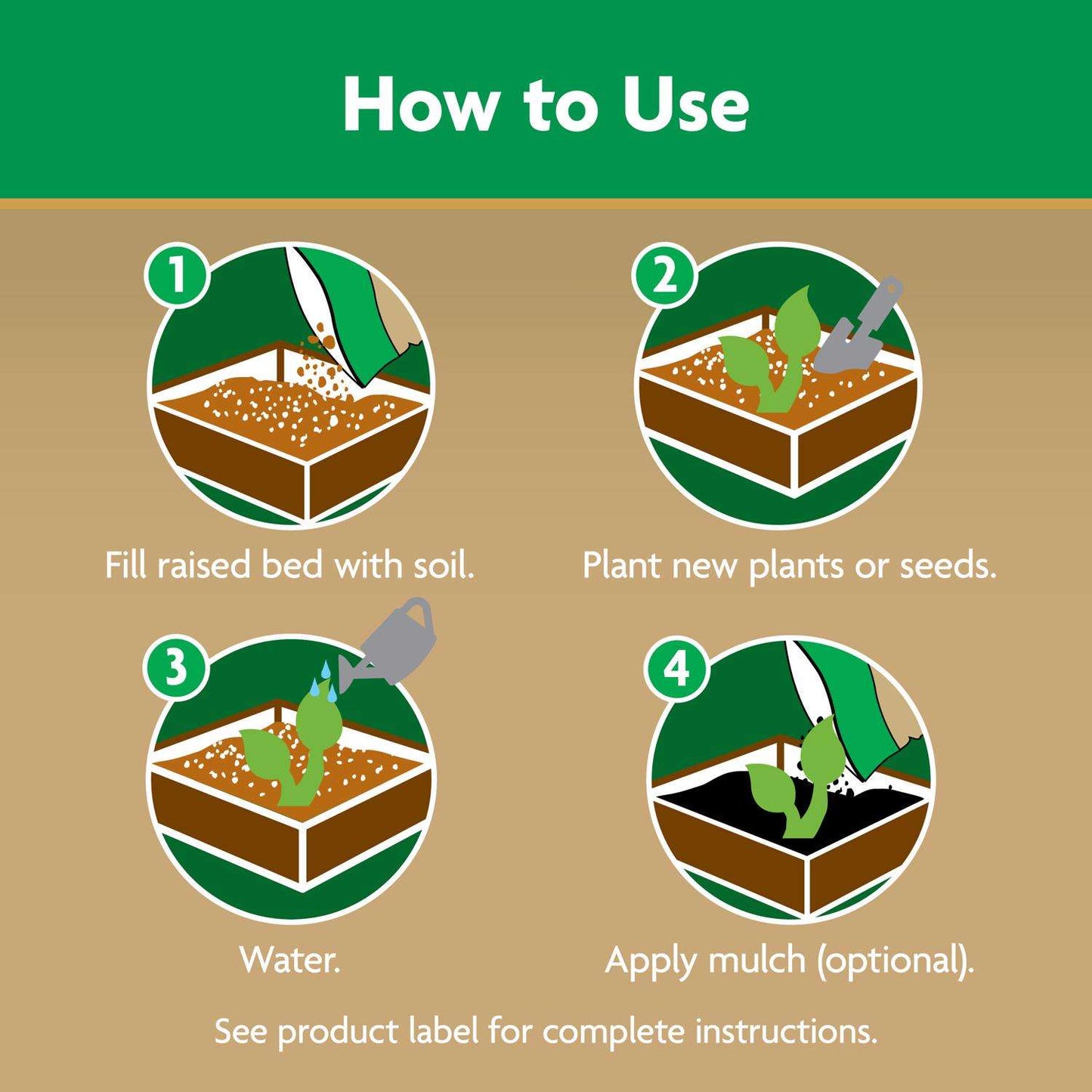 How to Use

1
Fill raised bed with soil.

2
Plant new plants or seeds.

3
Water.

4
Apply mulch (optional).

See product label for complete instructions.